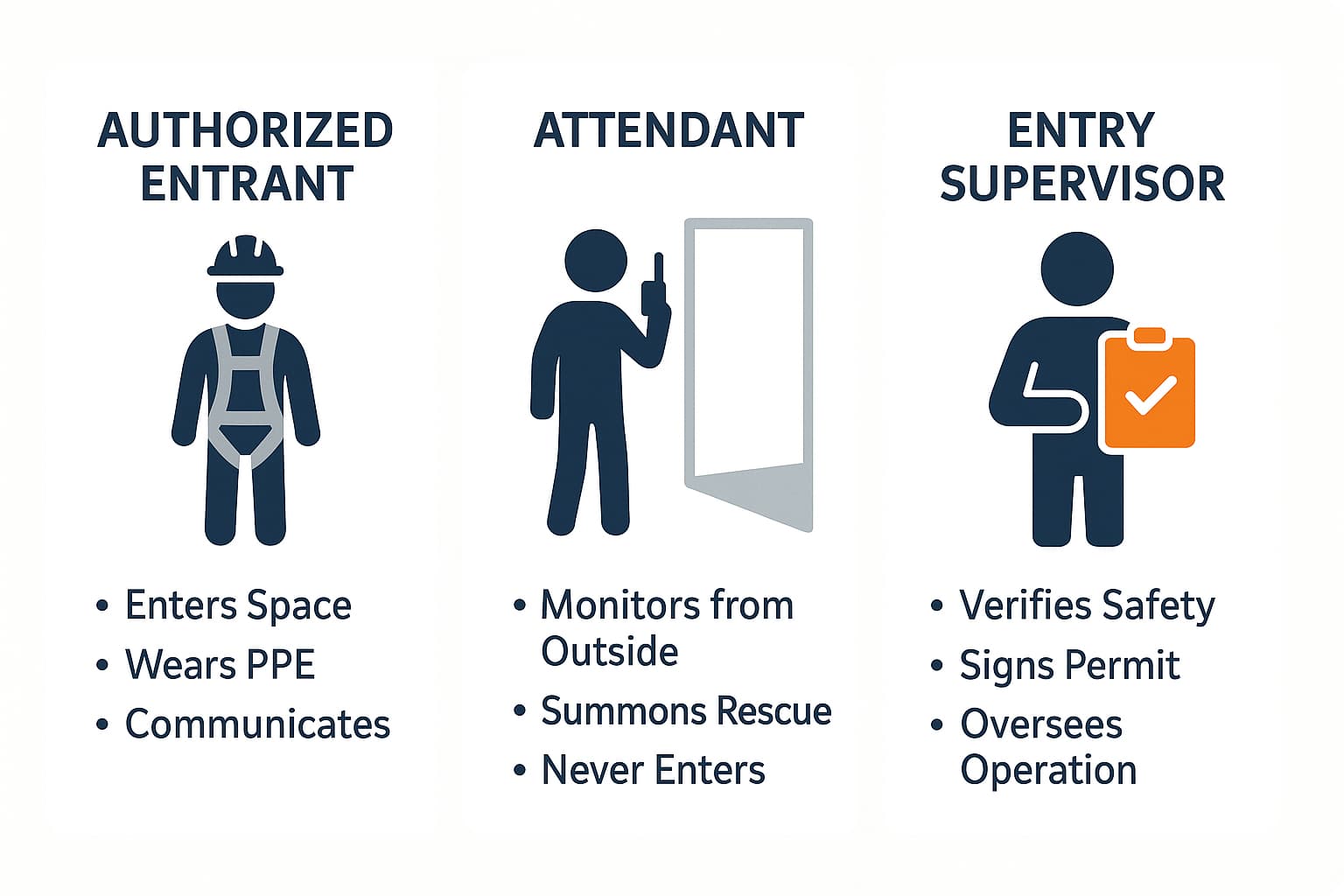 AUTHORIZED ENTRANT

• Enters Space
• Wears PPE
• Communicates

ATTENDANT

• Monitors from Outside
• Summons Rescue
• Never Enters

ENTRY SUPERVISOR

• Verifies Safety
• Signs Permit
• Oversees Operation