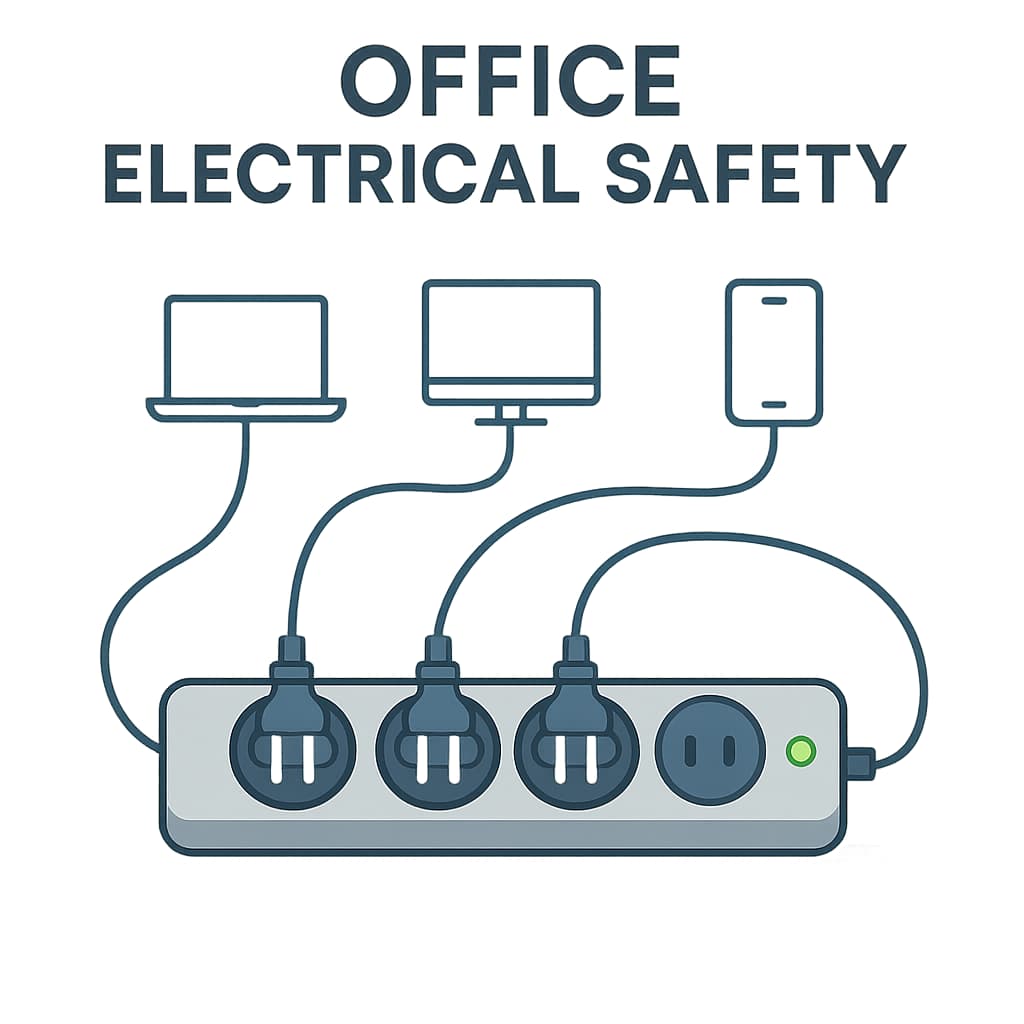 OFFICE
ELECTRICAL SAFETY